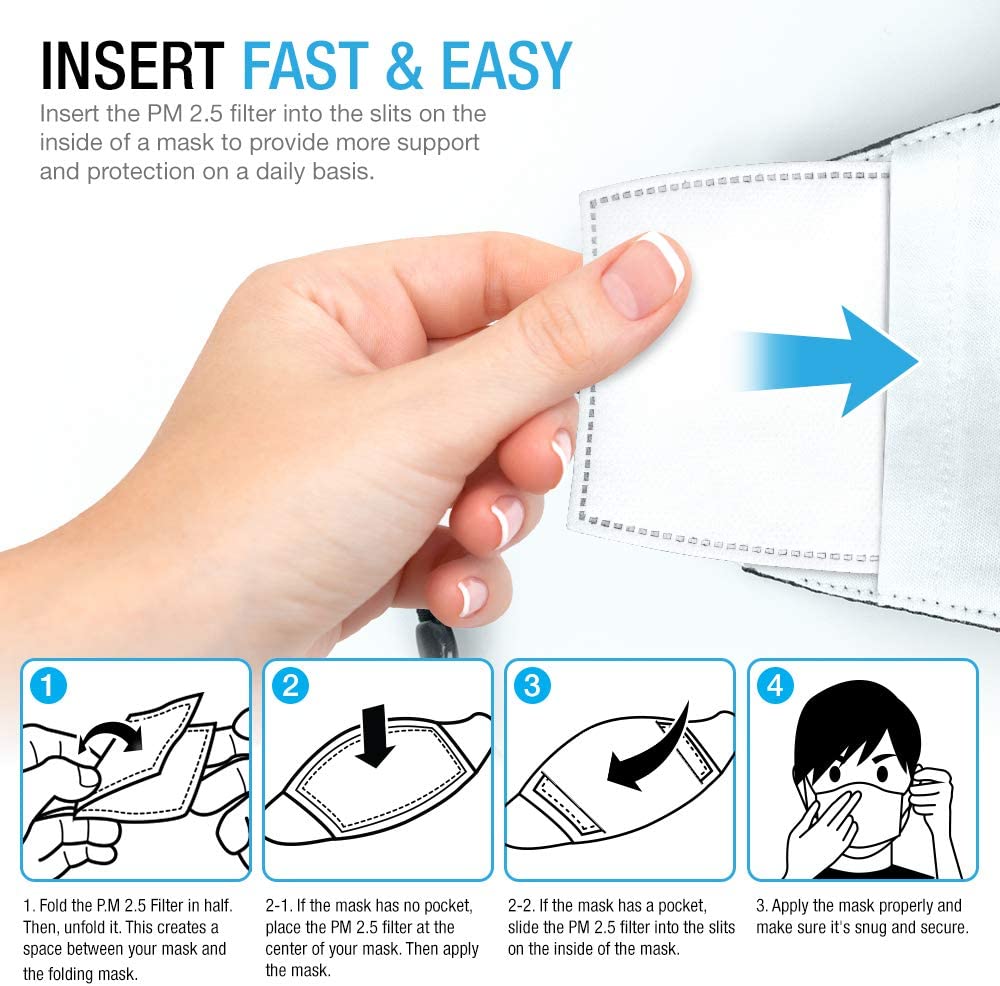 INSERT FAST & EASY

Insert the PM 2.5 filter into the slits on the inside of a mask to provide more support and protection on a daily basis.

1

2

3

4

1. Fold the P.M 2.5 Filter in half. Then, unfold it. This creates a space between your mask and the folding mask.

2-1. If the mask has no pocket, place the PM 2.5 filter at the center of your mask. Then apply the mask.

2-2. If the mask has a pocket, slide the PM 2.5 filter into the slits on the inside of the mask.

3. Apply the mask properly and make sure it's snug and secure.